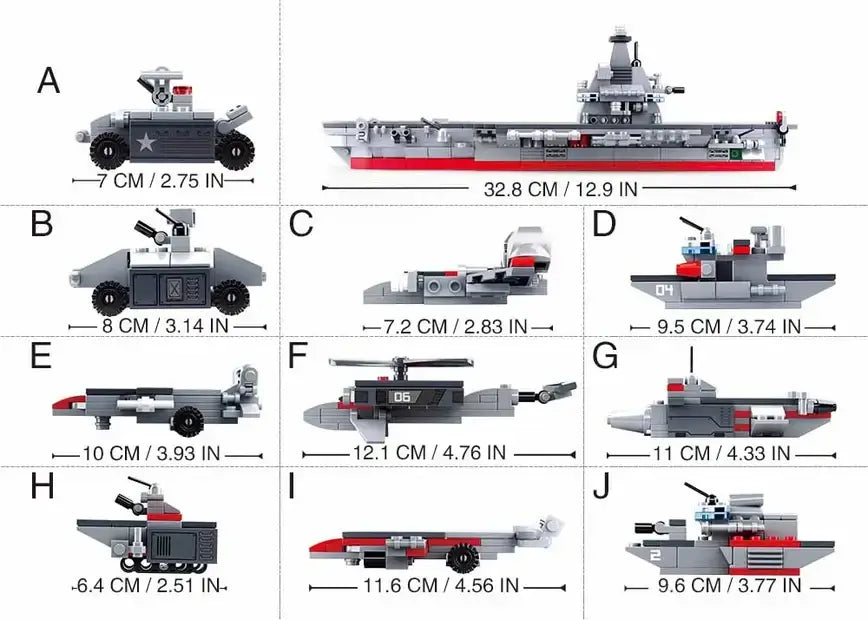 A

7 CM / 2.75 IN

32.8 CM / 12.9 IN

B

8 CM / 3.14 IN

C

7.2 CM / 2.83 IN

D

04

9.5 CM / 3.74 IN

E

10 CM / 3.93 IN

F

06

12.1 CM / 4.76 IN

G

11 CM / 4.33 IN

H

6.4 CM / 2.51 IN

I

11.6 CM / 4.56 IN

J

2

9.6 CM / 3.77 IN