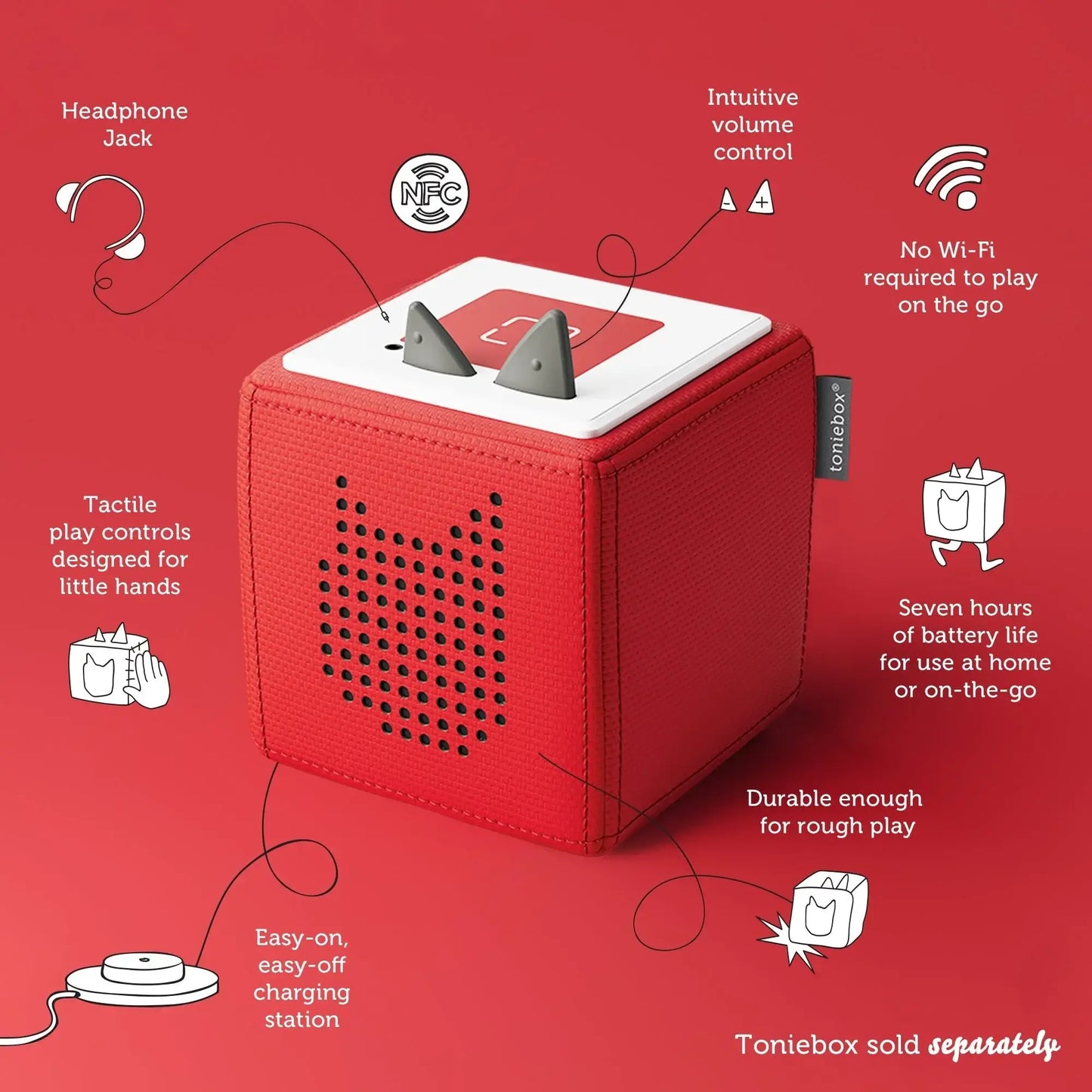 Headphone Jack

NFC

Intuitive volume control

-

+

No Wi-Fi required to play on the go

toniebox®

Tactile play controls designed for little hands

Seven hours of battery life for use at home or on-the-go

Durable enough for rough play

Easy-on, easy-off charging station

Toniebox sold separately